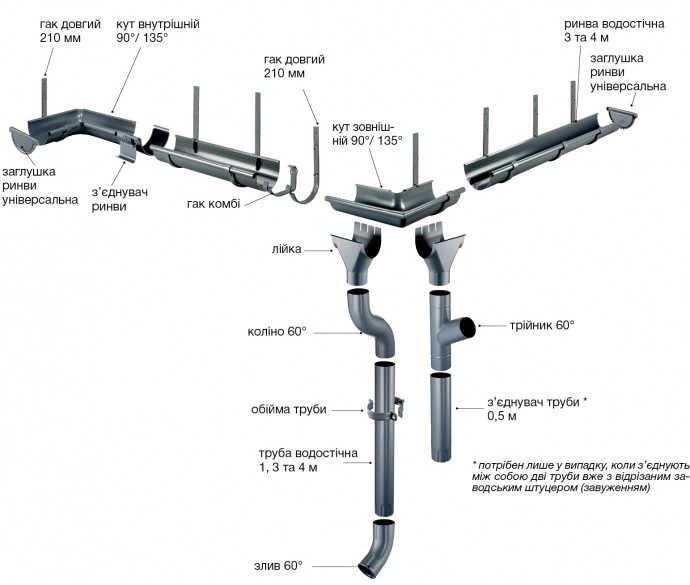 гак довгий
210 мм

кут внутрішній
90°/ 135°

гак довгий
210 мм

ринва водостічна
3 та 4 м

заглушка
ринви
універсальна

кут зовнішній 90°/ 135°

заглушка
ринви
універсальна

з'єднувач
ринви

гак комбі

лійка

коліно 60°

трійник 60°

обійма труби

з'єднувач труби *
0,5 м

труба водостічна
1, 3 та 4 м

* потрібен лише у випадку, коли з'єднують між собою дві труби вже з відрізаним заводським штуцером (завуженням)

злив 60°